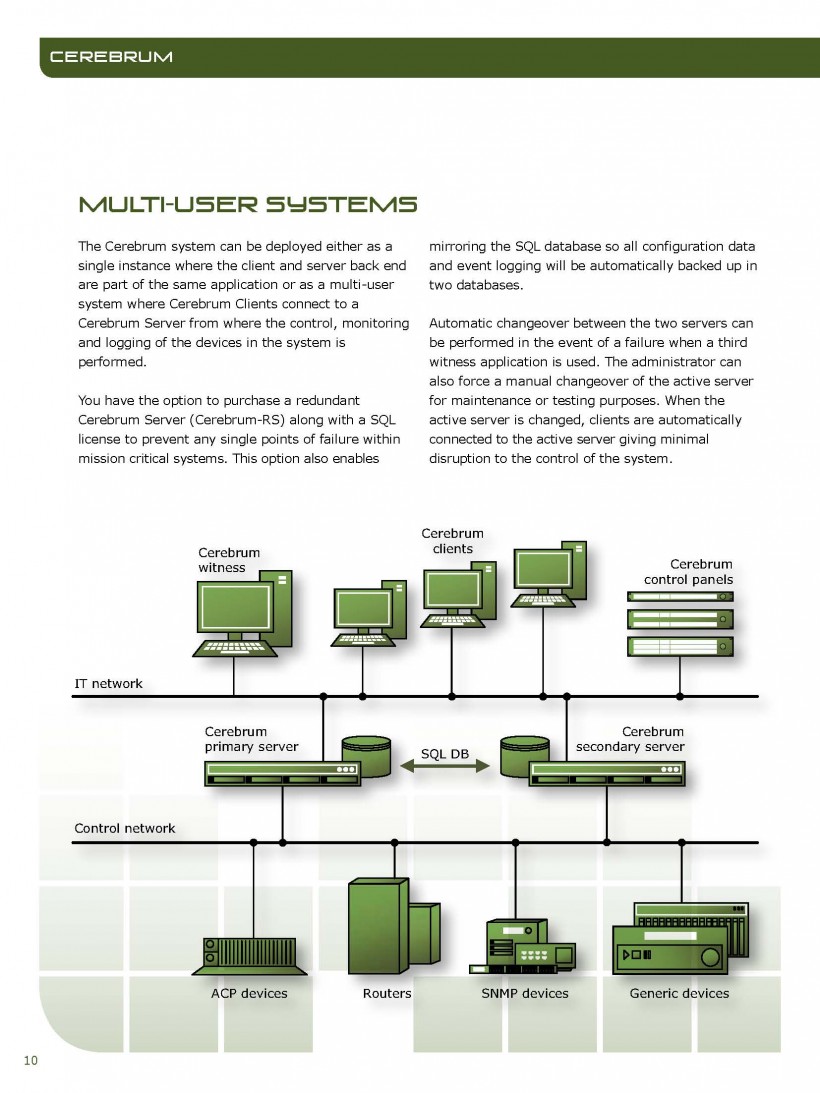 CEREBRUM

MULTI-USER SYSTEMS

The Cerebrum system can be deployed either as a single instance where the client and server back end are part of the same application or as a multi-user system where Cerebrum Clients connect to a Cerebrum Server from where the control, monitoring and logging of the devices in the system is performed.

You have the option to purchase a redundant Cerebrum Server (Cerebrum-RS) along with a SQL license to prevent any single points of failure within mission critical systems. This option also enables mirroring the SQL database so all configuration data and event logging will be automatically backed up in two databases.

Automatic changeover between the two servers can be performed in the event of a failure when a third witness application is used. The administrator can also force a manual changeover of the active server for maintenance or testing purposes. When the active server is changed, clients are automatically connected to the active server giving minimal disruption to the control of the system.

Cerebrum witness

Cerebrum clients

Cerebrum control panels

IT network

Cerebrum primary server

SQL DB

Cerebrum secondary server

Control network

ACP devices

Routers

SNMP devices

Generic devices

10