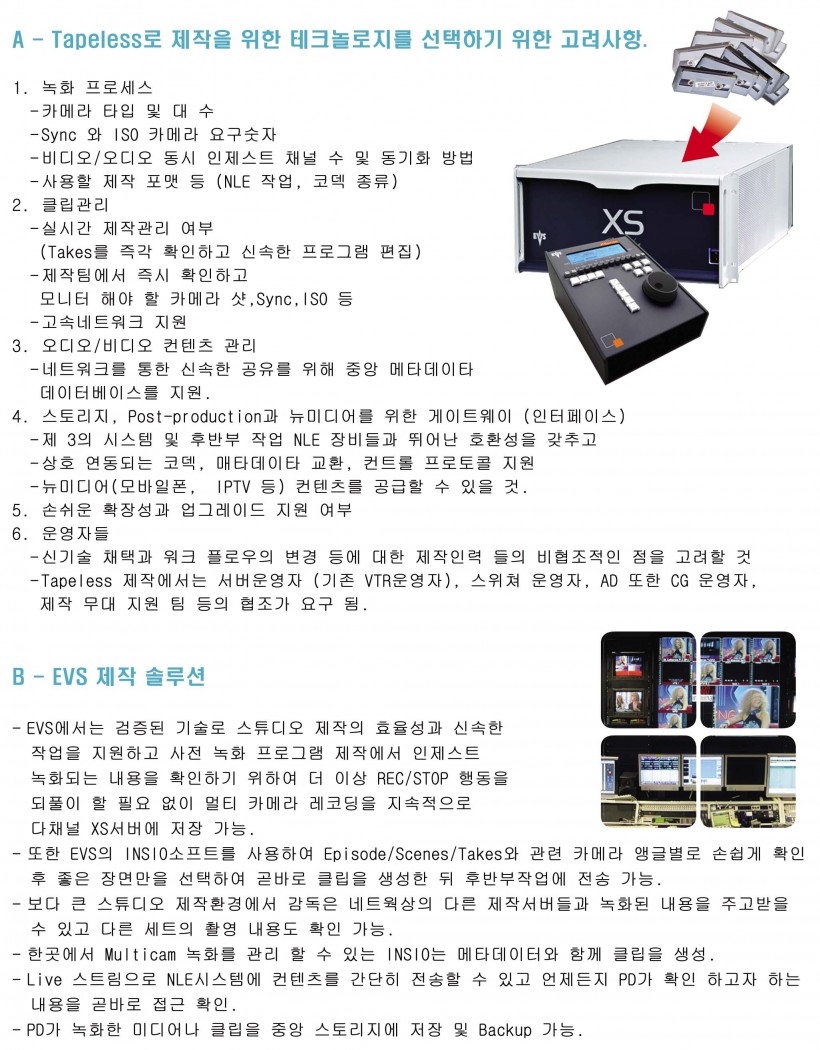 A - Tapeless로 제작을 위한 테크놀로지를 선택하기 위한 고려사항.

1. 녹화 프로세스
-카메라 타입 및 대 수
-Sync 와 ISO 카메라 요구숫자
-비디오/오디오 동시 인제스트 채널 수 및 동기화 방법
-사용할 제작 포맷 등 (NLE 작업, 코덱 종류)
2. 클립관리
-실시간 제작관리 여부
(Takes를 즉각 확인하고 신속한 프로그램 편집)
-제작팀에서 즉시 확인하고 모니터 해야 할 카메라 샷,Sync,ISO 등
-고속네트워크 지원
3. 오디오/비디오 컨텐츠 관리
-네트워크를 통한 신속한 공유를 위해 중앙 메타데이타 데이터베이스를 지원.
4. 스토리지, Post-production과 뉴미디어를 위한 게이트웨이 (인터페이스)
-제 3의 시스템 및 후반부 작업 NLE 장비들과 뛰어난 호환성을 갖추고
-상호 연동되는 코덱, 매타데이타 교환, 컨트롤 프로토콜 지원
-뉴미디어(모바일폰, IPTV 등) 컨텐츠를 공급할 수 있을 것.
5. 손쉬운 확장성과 업그레이드 지원 여부
6. 운영자들
-신기술 채택과 워크 플로우의 변경 등에 대한 제작인력 들의 비협조적인 점을 고려할 것
-Tapeless 제작에서는 서버운영자 (기존 VTR운영자), 스위쳐 운영자, AD 또한 CG 운영자, 제작 무대 지원 팀 등의 협조가 요구 됨.

XS

EVS

B - EVS 제작 솔루션

- EVS에서는 검증된 기술로 스튜디오 제작의 효율성과 신속한 작업을 지원하고 사전 녹화 프로그램 제작에서 인제스트 녹화되는 내용을 확인하기 위하여 더 이상 REC/STOP 행동을 되풀이 할 필요 없이 멀티 카메라 레코딩을 지속적으로 다채널 XS서버에 저장 가능.
- 또한 EVS의 INSIO소프트를 사용하여 Episode/Scenes/Takes와 관련 카메라 앵글별로 손쉽게 확인 후 좋은 장면만을 선택하여 곧바로 클립을 생성한 뒤 후반부작업에 전송 가능.
- 보다 큰 스튜디오 제작환경에서 감독은 네트웍상의 다른 제작서버들과 녹화된 내용을 주고받을 수 있고 다른 세트의 촬영 내용도 확인 가능.
- 한곳에서 Multicam 녹화를 관리 할 수 있는 INSIO는 메타데이터와 함께 클립을 생성.
- Live 스트림으로 NLE시스템에 컨텐츠를 간단히 전송할 수 있고 언제든지 PD가 확인 하고자 하는 내용을 곧바로 접근 확인.
- PD가 녹화한 미디어나 클립을 중앙 스토리지에 저장 및 Backup 가능.